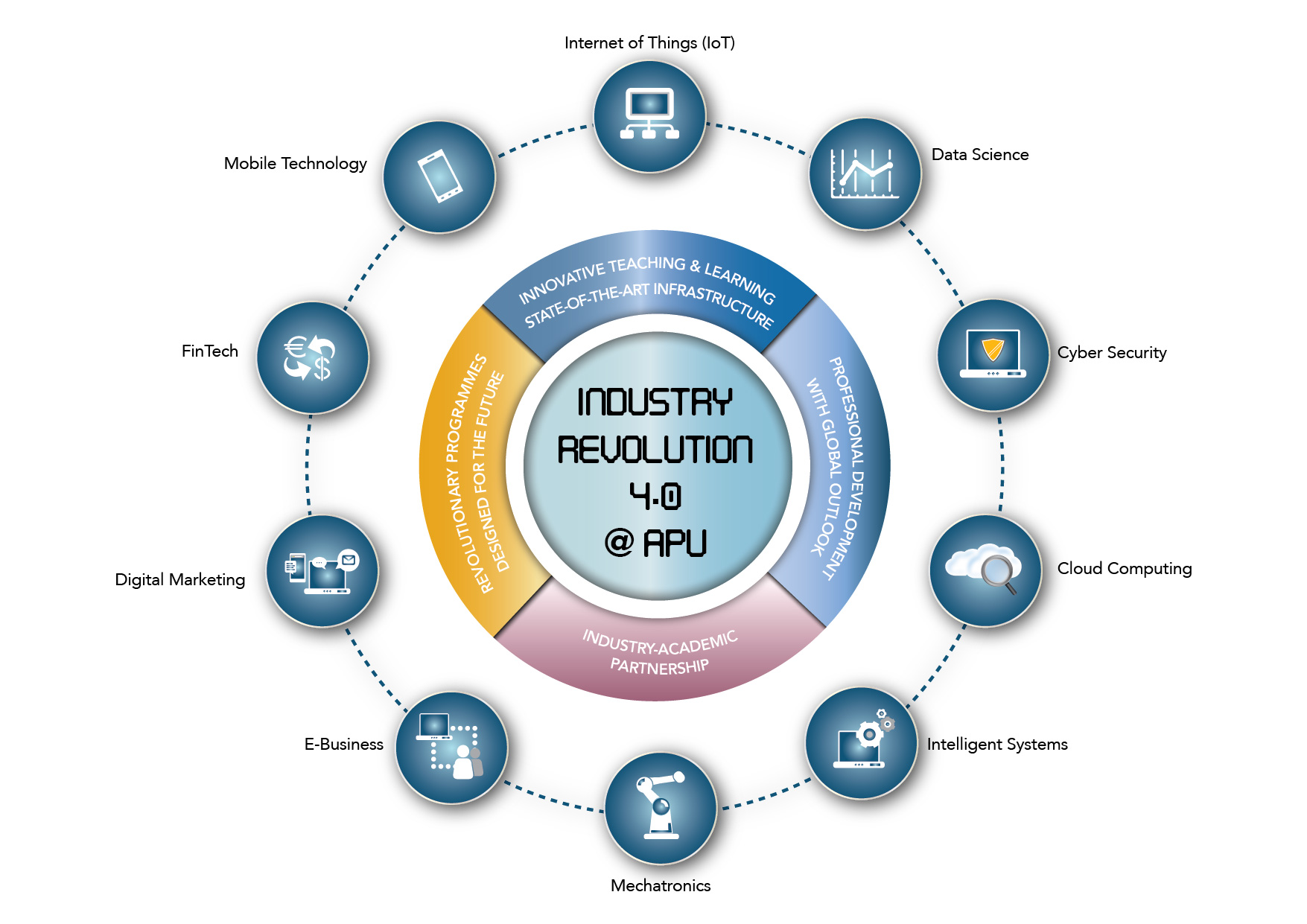 Internet of Things (IoT)

Data Science

Cyber Security

Cloud Computing

Intelligent Systems

Mechatronics

E-Business

Digital Marketing

FinTech

Mobile Technology

INNOVATIVE TEACHING & LEARNING
STATE-OF-THE-ART INFRASTRUCTURE

PROFESSIONAL DEVELOPMENT
WITH GLOBAL OUTLOOK

INDUSTRY-ACADEMIC
PARTNERSHIP

REVOLUTIONARY PROGRAMMES
DESIGNED FOR THE FUTURE

INDUSTRY
REVOLUTION
4.0
@ APU