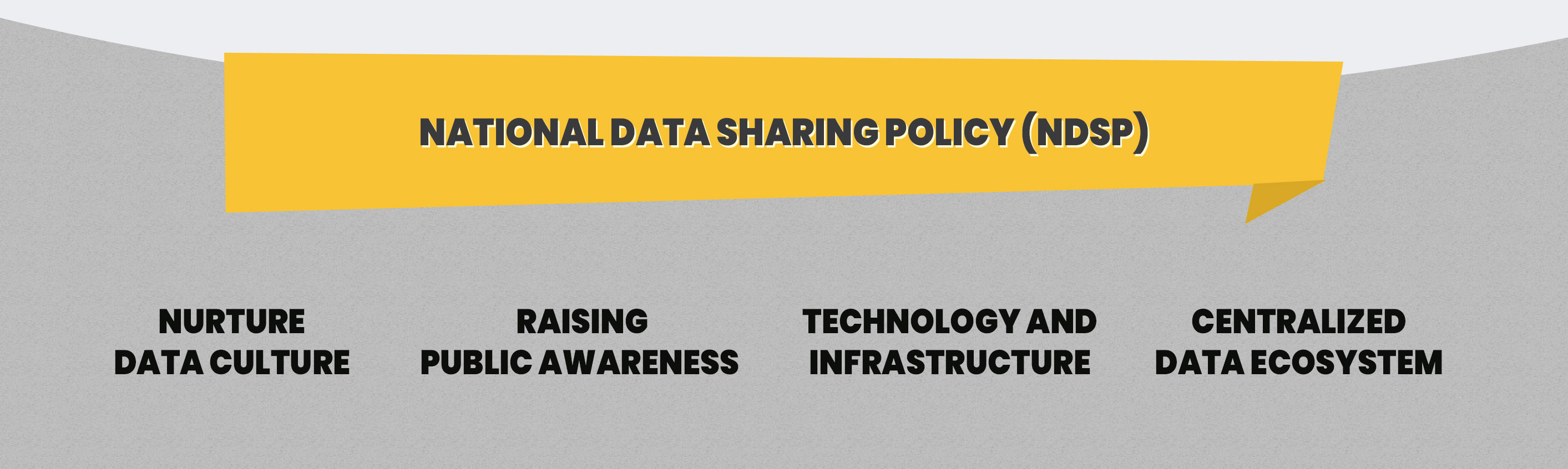 NATIONAL DATA SHARING POLICY (NDSP)

NURTURE DATA CULTURE

RAISING PUBLIC AWARENESS

TECHNOLOGY AND INFRASTRUCTURE

CENTRALIZED DATA ECOSYSTEM