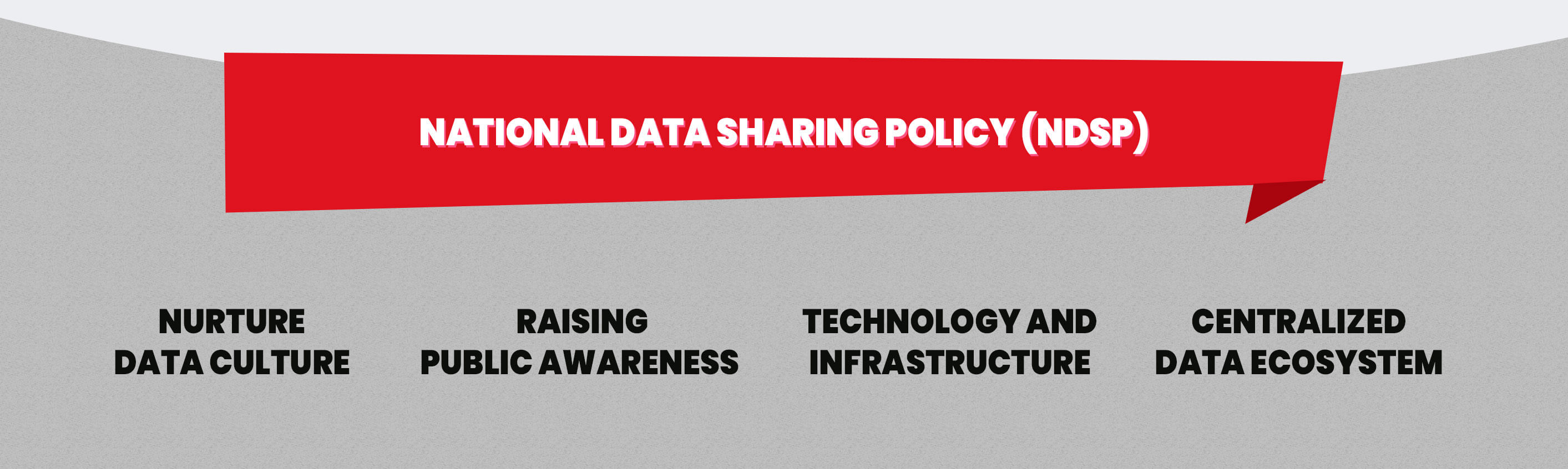 NATIONAL DATA SHARING POLICY (NDSP)

NURTURE DATA CULTURE

RAISING PUBLIC AWARENESS

TECHNOLOGY AND INFRASTRUCTURE

CENTRALIZED DATA ECOSYSTEM